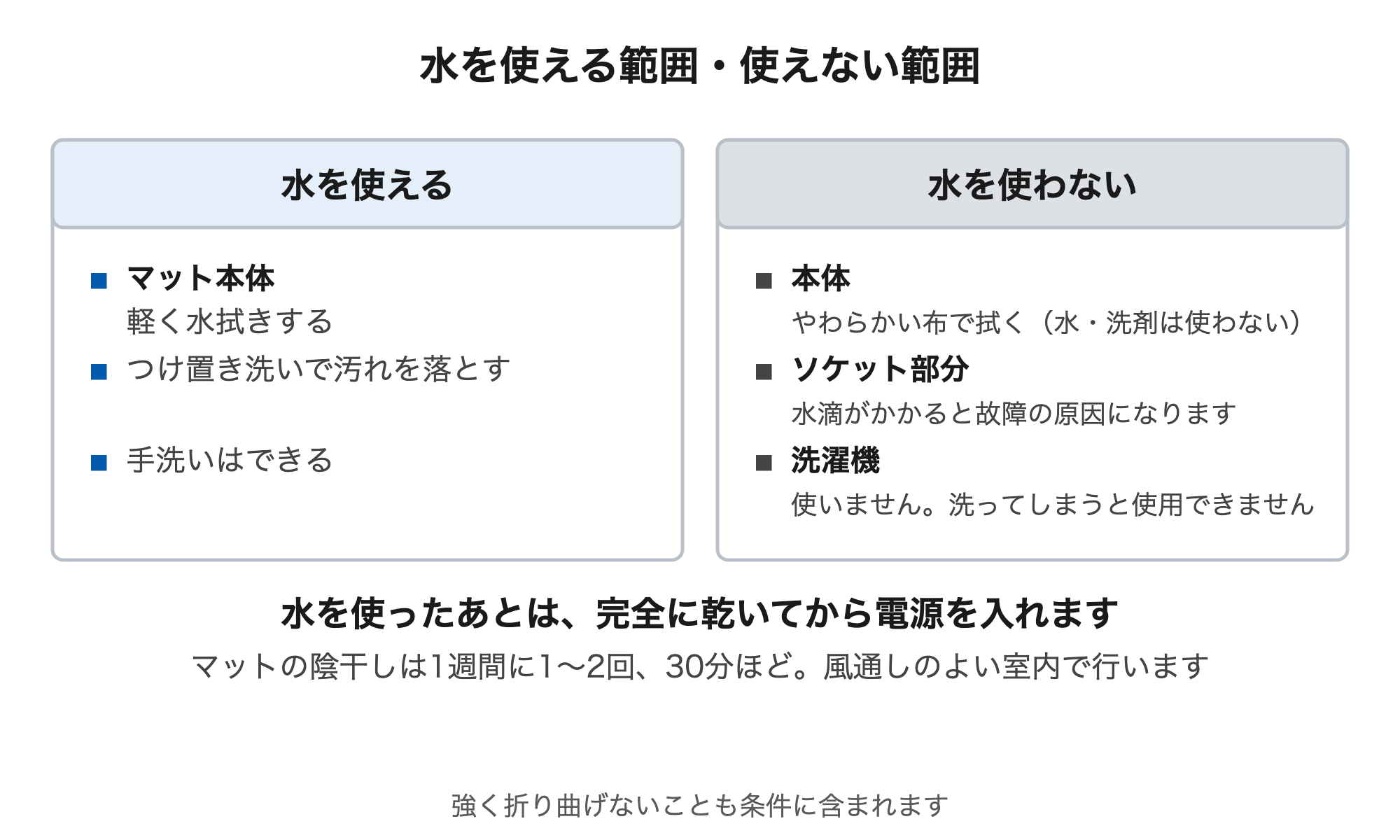 水を使える範囲・使えない範囲

水を使える

■ マット本体
軽く水拭きする
■ つけ置き洗いで汚れを落とす

■ 手洗いはできる

水を使わない

■ 本体
やわらかい布で拭く（水・洗剤は使わない）
■ ソケット部分
水滴がかかると故障の原因になります
■ 洗濯機
使いません。洗ってしまうと使用できません

水を使ったあとは、完全に乾いてから電源を入れます
マットの陰干しは1週間に1〜2回、30分ほど。風通しのよい室内で行います

強く折り曲げないことも条件に含まれます